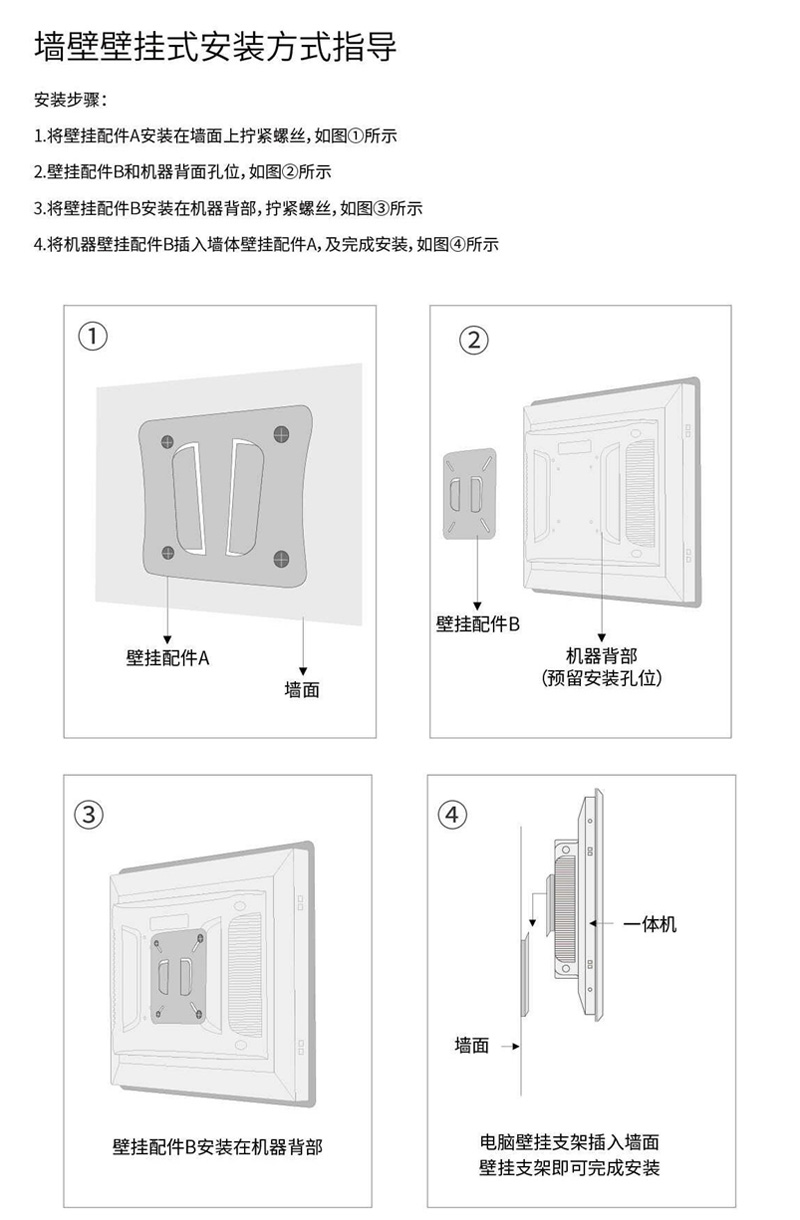 墙壁壁挂式安装方式指导

安装步骤：

1.将壁挂配件A安装在墙面上拧紧螺丝，如图①所示

2.壁挂配件B和机器背面孔位，如图②所示

3.将壁挂配件B安装在机器背部，拧紧螺丝，如图③所示

4.将机器壁挂配件B插入墙体壁挂配件A，及完成安装，如图④所示

①

壁挂配件A

墙面

②

壁挂配件B

机器背部
(预留安装孔位)

③

壁挂配件B安装在机器背部

④

一体机

墙面

电脑壁挂支架插入墙面
壁挂支架即可完成安装